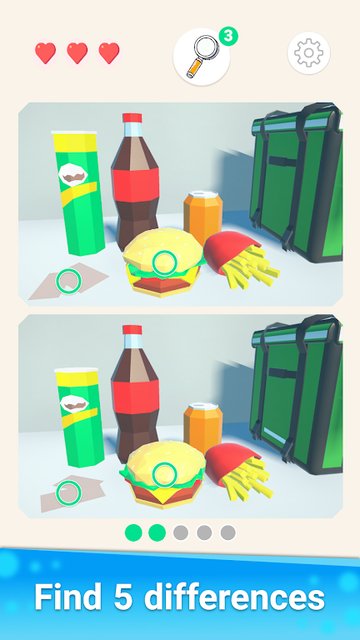 3

Find 5 differences