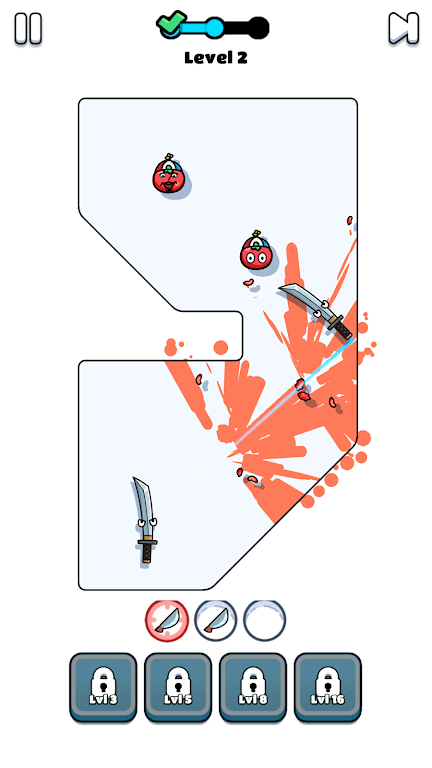 Level 2

Lvl 3

Lvl 5

Lvl 8

Lvl 16